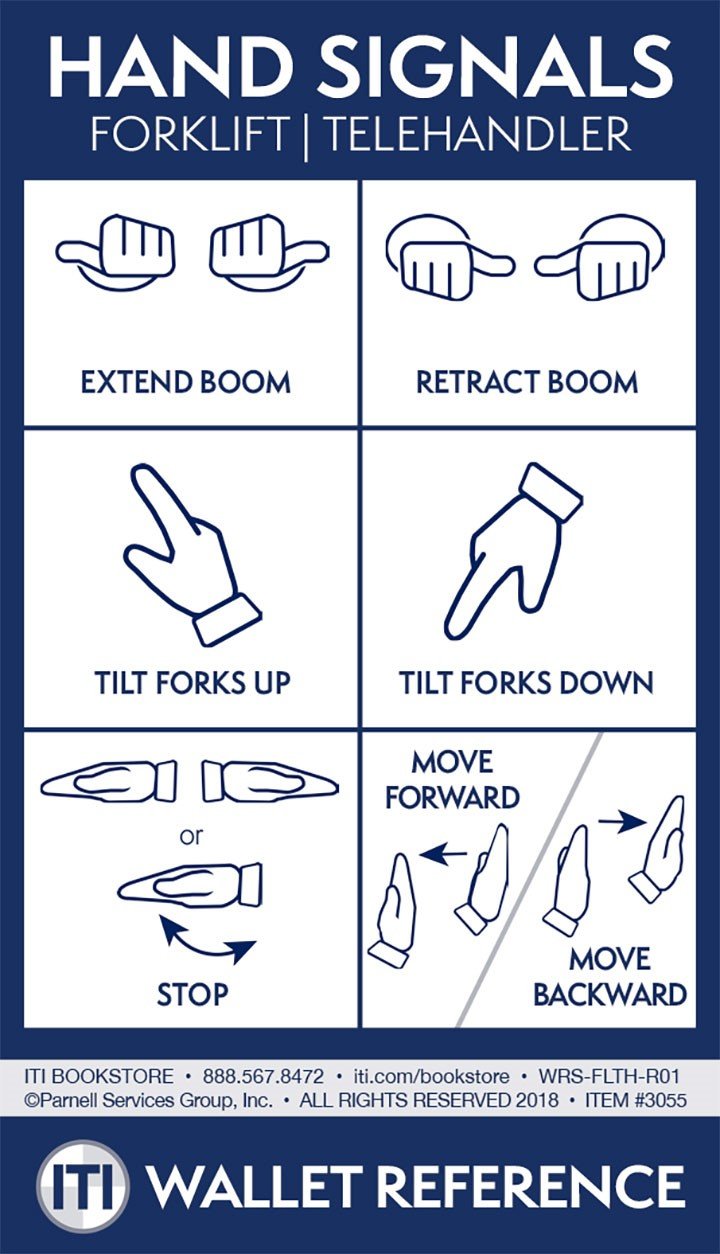 HAND SIGNALS
FORKLIFT | TELEHANDLER

EXTEND BOOM

RETRACT BOOM

TILT FORKS UP

TILT FORKS DOWN

or

STOP

MOVE FORWARD

MOVE BACKWARD

ITI BOOKSTORE • 888.567.8472 • iti.com/bookstore • WRS-FLTH-R01
©Parnell Services Group, Inc. • ALL RIGHTS RESERVED 2018 • ITEM #3055

ITI WALLET REFERENCE