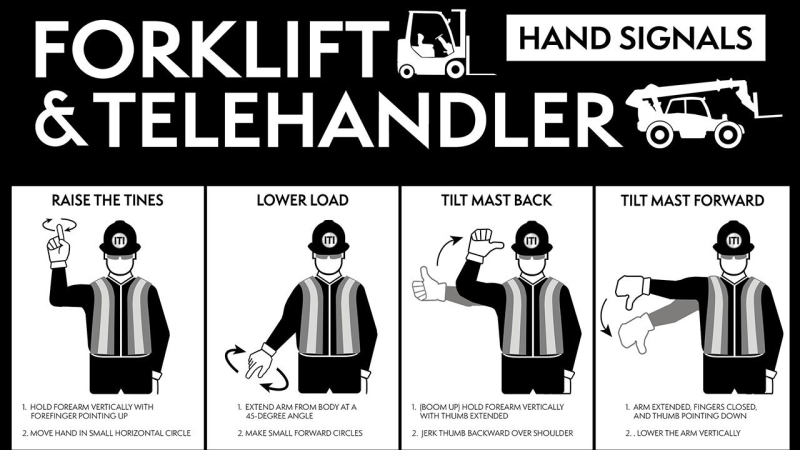 FORKLIFT & TELEHANDLER

HAND SIGNALS

RAISE THE TINES

ITI

1. HOLD FOREARM VERTICALLY WITH FOREFINGER POINTING UP

2. MOVE HAND IN SMALL HORIZONTAL CIRCLE

LOWER LOAD

ITI

1. EXTEND ARM FROM BODY AT A 45-DEGREE ANGLE

2. MAKE SMALL FORWARD CIRCLES

TILT MAST BACK

ITI

1. (BOOM UP) HOLD FOREARM VERTICALLY WITH THUMB EXTENDED

2. JERK THUMB BACKWARD OVER SHOULDER

TILT MAST FORWARD

ITI

1. ARM EXTENDED, FINGERS CLOSED, AND THUMB POINTING DOWN

2. . LOWER THE ARM VERTICALLY